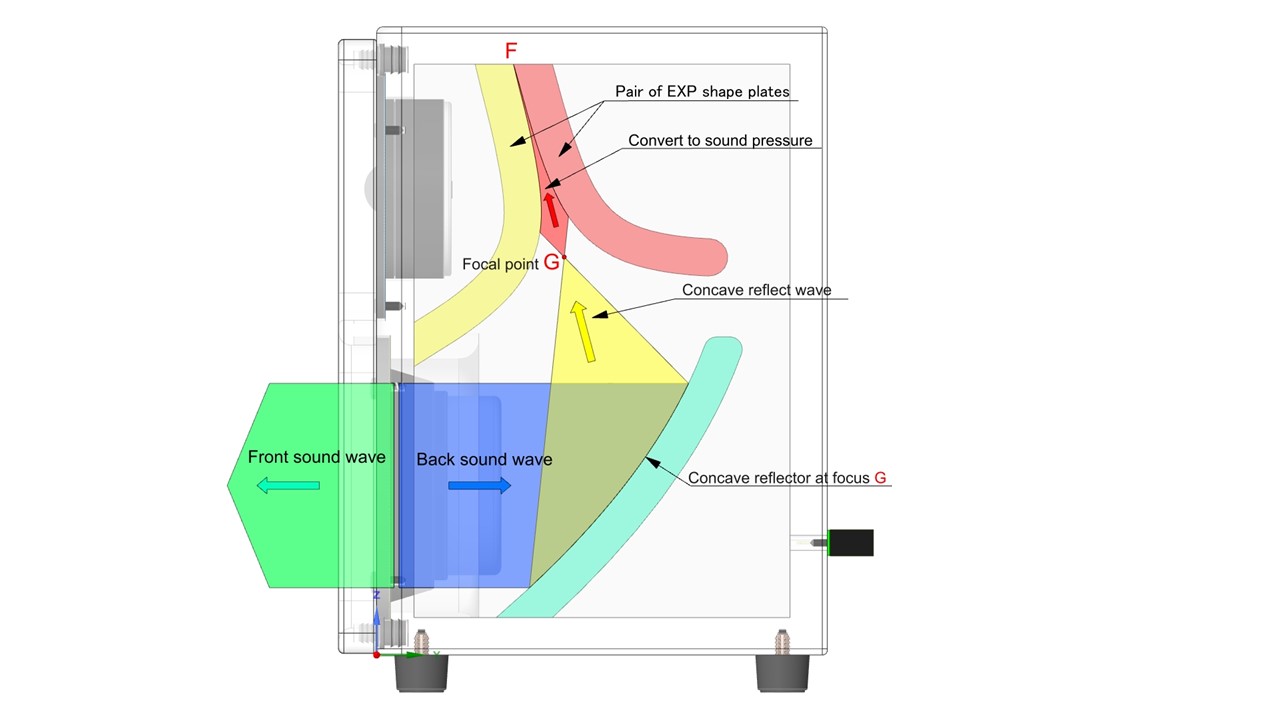 F

Pair of EXP shape plates

Convert to sound pressure

Focal point G

Concave reflect wave

Front sound wave

Back sound wave

Concave reflector at focus G

Z

Y